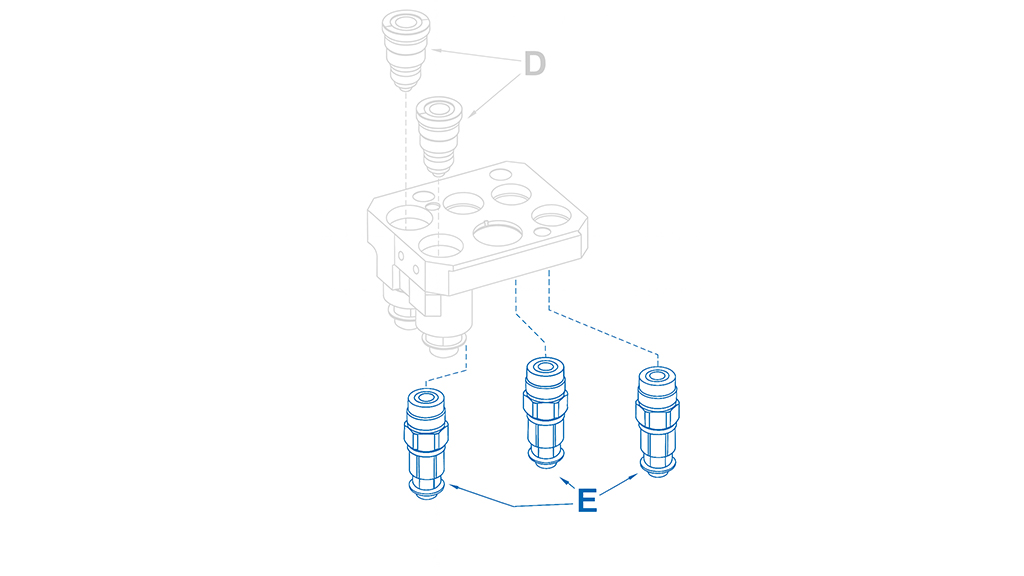 D

E